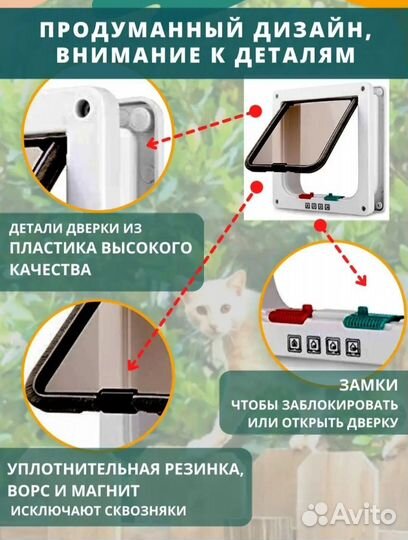 ПРОДУМАННЫЙ ДИЗАЙН, ВНИМАНИЕ К ДЕТАЛЯМ

ДЕТАЛИ ДВЕРКИ ИЗ ПЛАСТИКА ВЫСОКОГО КАЧЕСТВА

ЗАМКИ
ЧТОБЫ ЗАБЛОКИРОВАТЬ ИЛИ ОТКРЫТЬ ДВЕРКУ

УПЛОТНИТЕЛЬНАЯ РЕЗИНКА, ВОРС И МАГНИТ
ИСКЛЮЧАЮТ СКВОЗНЯКИ

Avito