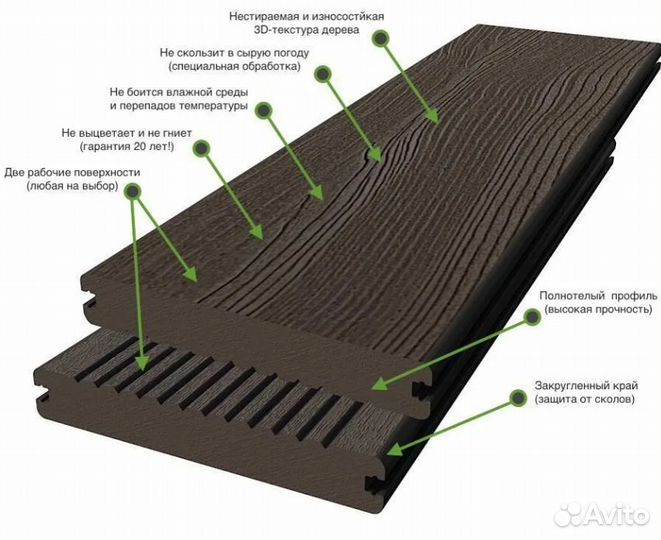 Нестираемая и износостйкая
3D-текстура дерева

Не скользит в сырую погоду
(специальная обработка)

Не боится влажной среды
и перепадов температуры

Не выцветает и не гниет
(гарантия 20 лет!)

Две рабочие поверхности
(любая на выбор)

Полнотелый профиль
(высокая прочность)

Закругленный край
(защита от сколов)

Avito