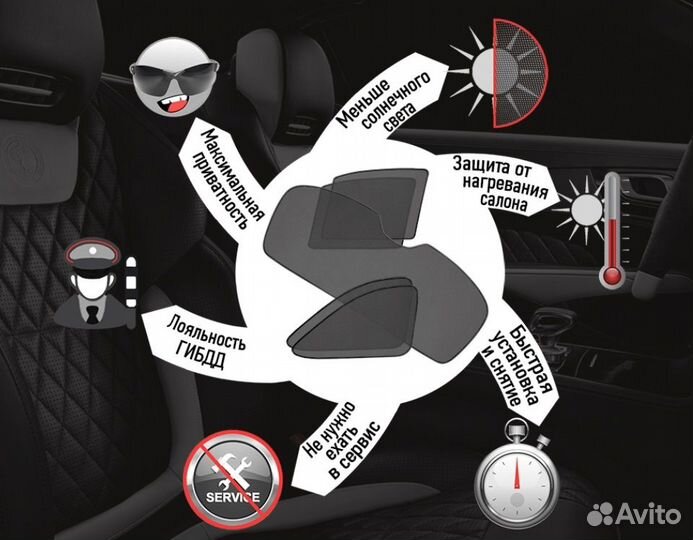 Максимальная приватность

Меньше солнечного света

Защита от нагревания салона

Быстрая установка и снятие

Не нужно ехать в сервис

Лояльность ГИБДД

SERVICE

Avito