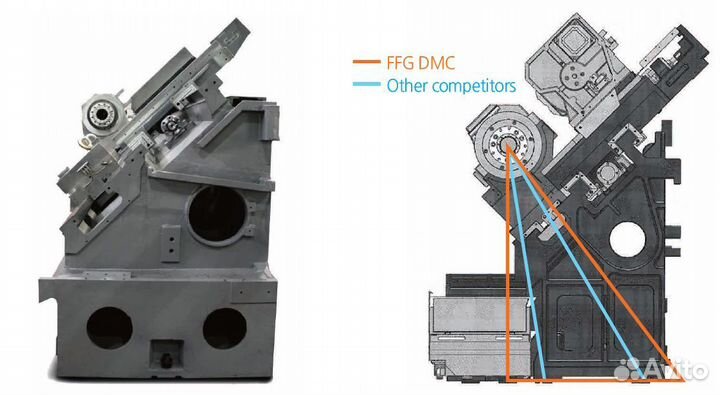 FFG DMC
Other competitors

Avito