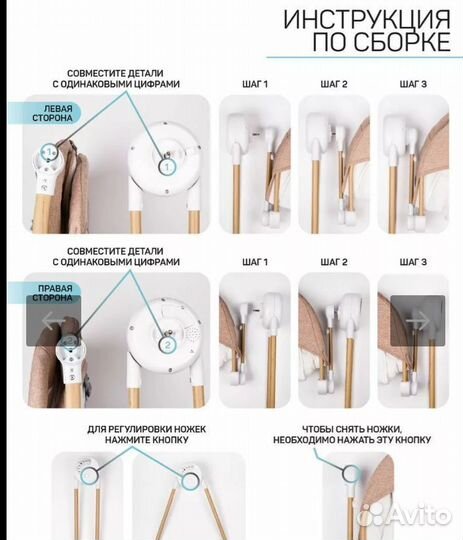 ИНСТРУКЦИЯ ПО СБОРКЕ

СОВМЕСТИТЕ ДЕТАЛИ С ОДИНАКОВЫМИ ЦИФРАМИ

ЛЕВАЯ СТОРОНА

1

1

ШАГ 1

ШАГ 2

ШАГ 3

СОВМЕСТИТЕ ДЕТАЛИ С ОДИНАКОВЫМИ ЦИФРАМИ

ПРАВАЯ СТОРОНА

2

2

ШАГ 1

ШАГ 2

ШАГ 3

ДЛЯ РЕГУЛИРОВКИ НОЖЕК НАЖМИТЕ КНОПКУ

ЧТОБЫ СНЯТЬ НОЖКИ, НЕОБХОДИМО НАЖАТЬ ЭТУ КНОПКУ

Avito