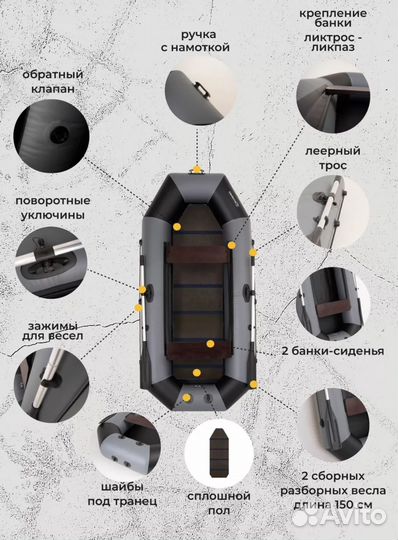 ручка с намоткой

крепление банки ликтрос - ликпаз

обратный клапан

леерный трос

поворотные уключины

зажимы для весел

2 банки-сиденья

шайбы под транец

сплошной пол

2 сборных разборных весла длина 150 см

Avito