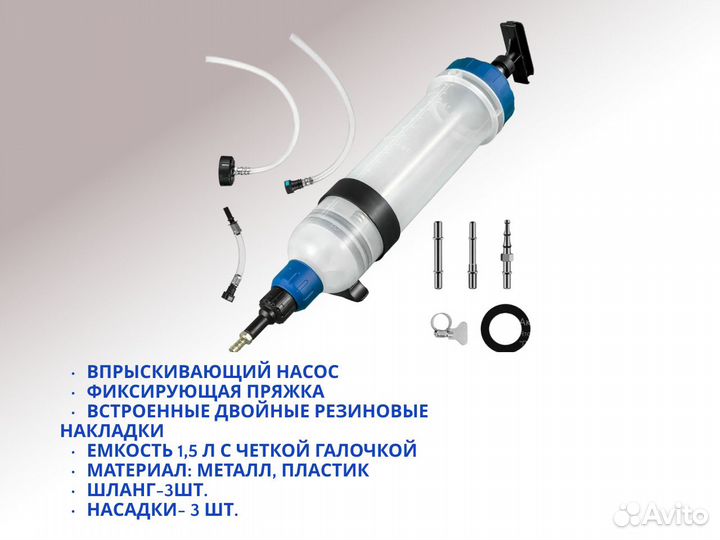 · ВПРЫСКИВАЮЩИЙ НАСОС
· ФИКСИРУЮЩАЯ ПРЯЖКА
· ВСТРОЕННЫЕ ДВОЙНЫЕ РЕЗИНОВЫЕ НАКЛАДКИ
· ЕМКОСТЬ 1,5 Л С ЧЕТКОЙ ГАЛОЧКОЙ
· МАТЕРИАЛ: МЕТАЛЛ, ПЛАСТИК
· ШЛАНГ–3ШТ.
· НАСАДКИ– 3 ШТ.

Avito