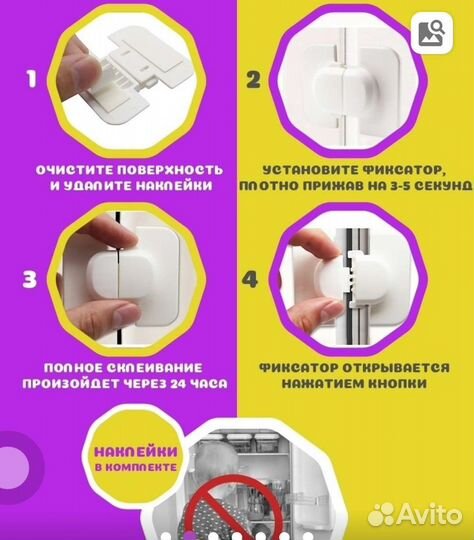 1

ОЧИСТИТЕ ПОВЕРХНОСТЬ И УДАЛИТЕ НАКЛЕЙКИ

2

УСТАНОВИТЕ ФИКСАТОР, ПЛОТНО ПРИЖАВ НА 3-5 СЕКУНД

3

ПОЛНОЕ СКЛЕИВАНИЕ ПРОИЗОЙДЕТ ЧЕРЕЗ 24 ЧАСА

4

ФИКСАТОР ОТКРЫВАЕТСЯ НАЖАТИЕМ КНОПКИ

НАКЛЕЙКИ В КОМПЛЕКТЕ

Avito