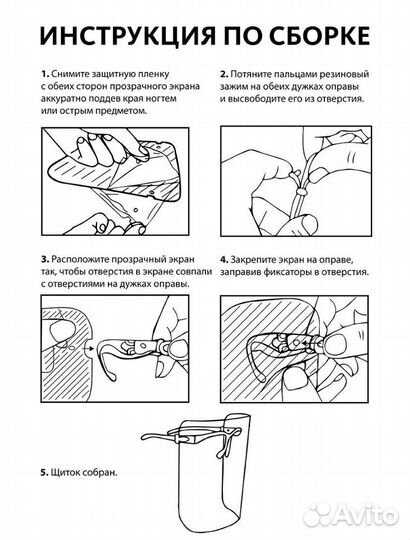 ИНСТРУКЦИЯ ПО СБОРКЕ

1. Снимите защитную пленку с обеих сторон прозрачного экрана аккуратно поддев края ногтем или острым предметом.

2. Потяните пальцами резиновый зажим на обеих дужках оправы и высвободите его из отверстия.

3. Расположите прозрачный экран так, чтобы отверстия в экране совпали с отверстиями на дужках оправы.

4. Закрепите экран на оправе, заправив фиксаторы в отверстия.

5. Щиток собран.

Avito