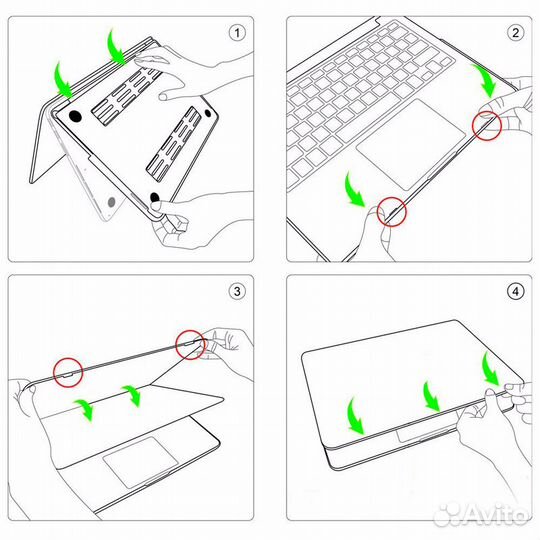 1

2

3

4

Avito