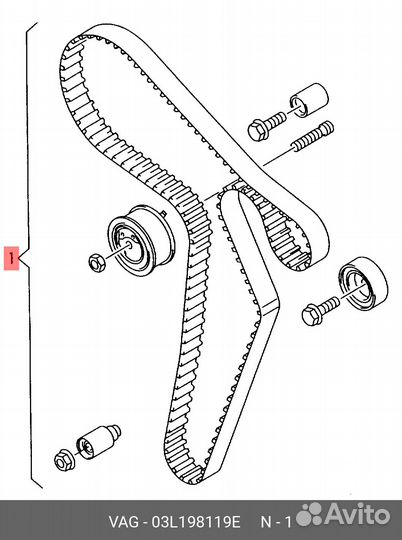 1

VAG - 03L198119E N - 1

Avito