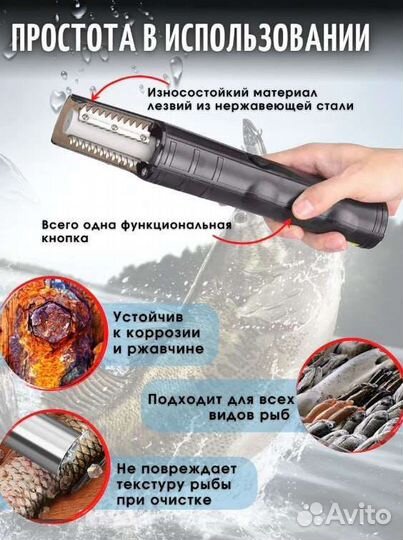 ПРОСТОТА В ИСПОЛЬЗОВАНИИ

Износостойкий материал лезвий из нержавеющей стали

Всего одна функциональная кнопка

Устойчив к коррозии и ржавчине

Подходит для всех видов рыб

Не повреждает текстуру рыбы при очистке

Avito