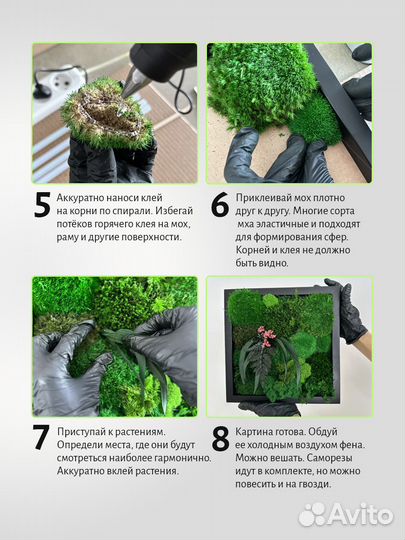 5 Аккуратно наноси клей на корни по спирали. Избегай потёков горячего клея на мох, раму и другие поверхности.

6 Приклеивай мох плотно друг к другу. Многие сорта мха эластичные и подходят для формирования сфер. Корней и клея не должно быть видно.

7 Приступай к растениям. Определи места, где они будут смотреться наиболее гармонично. Аккуратно вклей растения.

8 Картина готова. Обдуй ее холодным воздухом фена. Можно вешать. Саморезы идут в комплекте, но можно повесить и на гвозди.

Avito