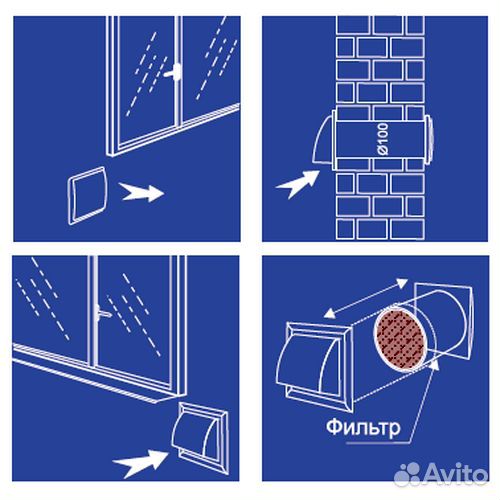 Ø100

Фильтр

Avito