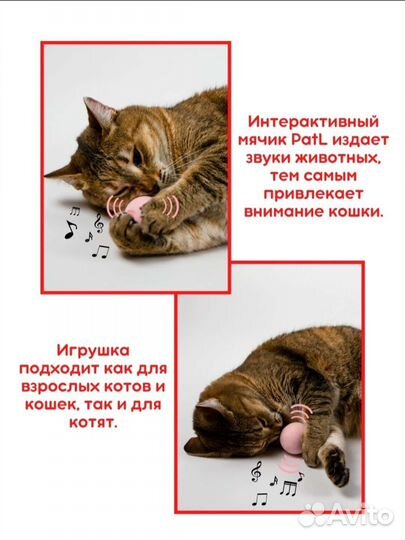 Интерактивный мячик PatL издает звуки животных, тем самым привлекает внимание кошки.

Игрушка подходит как для взрослых котов и кошек, так и для котят.

Avito