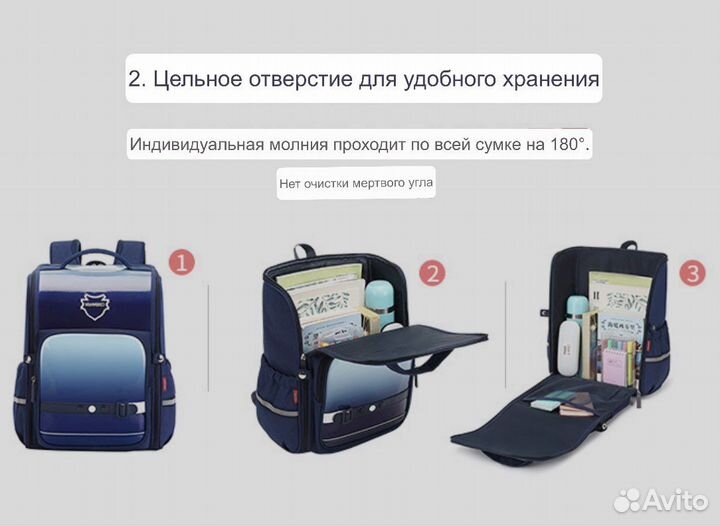 2. Цельное отверстие для удобного хранения

Индивидуальная молния проходит по всей сумке на 180°.

Нет очистки мертвого угла

1

2

3

Avito