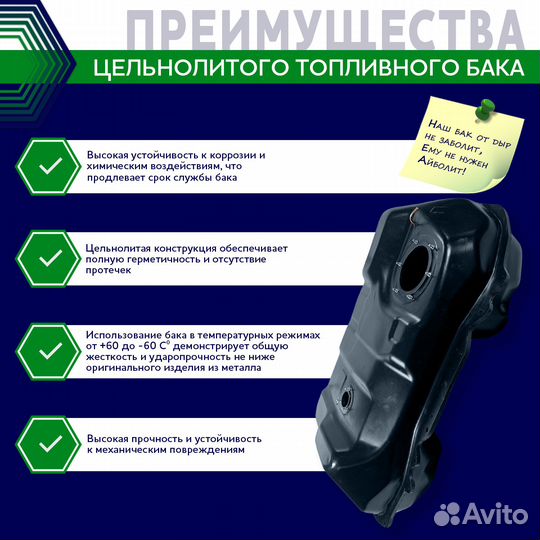 ПРЕИМУЩЕСТВА
ЦЕЛЬНОЛИТОГО ТОПЛИВНОГО БАКА

Наш бак от дыр не заболит, Ему не нужен Айболит!

Высокая устойчивость к коррозии и химическим воздействиям, что продлевает срок службы бака

Цельнолитая конструкция обеспечивает полную герметичность и отсутствие протечек

Использование бака в температурных режимах от +60 до -60 С° демонстрирует общую жесткость и ударопрочность не ниже оригинального изделия из металла

Высокая прочность и устойчивость к механическим повреждениям

Avito