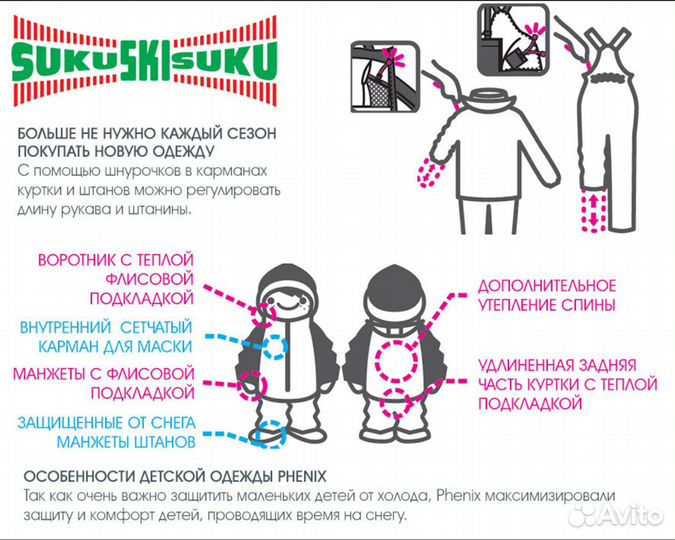 SUKUSKISUKU

БОЛЬШЕ НЕ НУЖНО КАЖДЫЙ СЕЗОН ПОКУПАТЬ НОВУЮ ОДЕЖДУ
С помощью шнурочков в карманах куртки и штанов можно регулировать длину рукава и штанины.

ВОРОТНИК С ТЕПЛОЙ ФЛИСОВОЙ ПОДКЛАДКОЙ

ВНУТРЕННИЙ СЕТЧАТЫЙ КАРМАН ДЛЯ МАСКИ

МАНЖЕТЫ С ФЛИСОВОЙ ПОДКЛАДКОЙ

ЗАЩИЩЕННЫЕ ОТ СНЕГА МАНЖЕТЫ ШТАНОВ

ДОПОЛНИТЕЛЬНОЕ УТЕПЛЕНИЕ СПИНЫ

УДЛИНЕННАЯ ЗАДНЯЯ ЧАСТЬ КУРТКИ С ТЕПЛОЙ ПОДКЛАДКОЙ

ОСОБЕННОСТИ ДЕТСКОЙ ОДЕЖДЫ PHENIX
Так как очень важно защитить маленьких детей от холода, Phenix максимизировали защиту и комфорт детей, проводящих время на снегу.

Avito