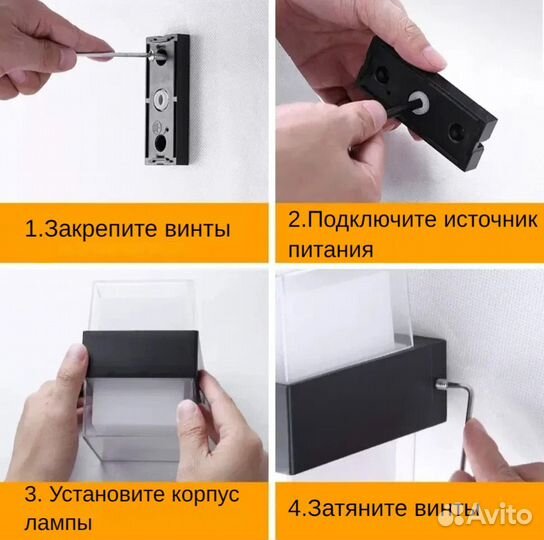 1.Закрепите винты

2.Подключите источник питания

3. Установите корпус лампы

4.Затяните винты

Avito