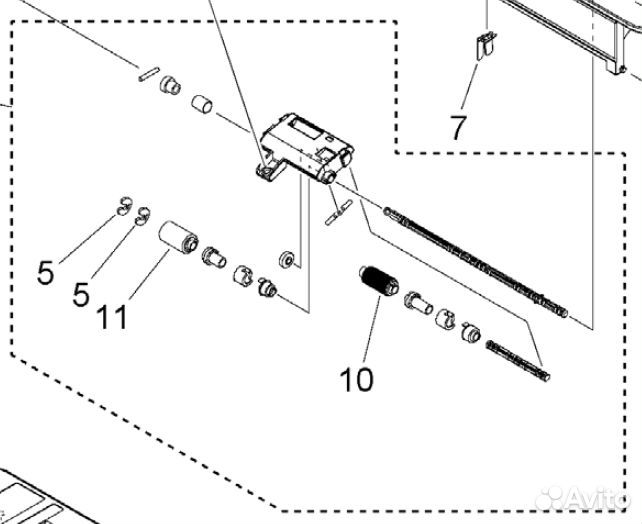 7
5
5
11
10
Avito