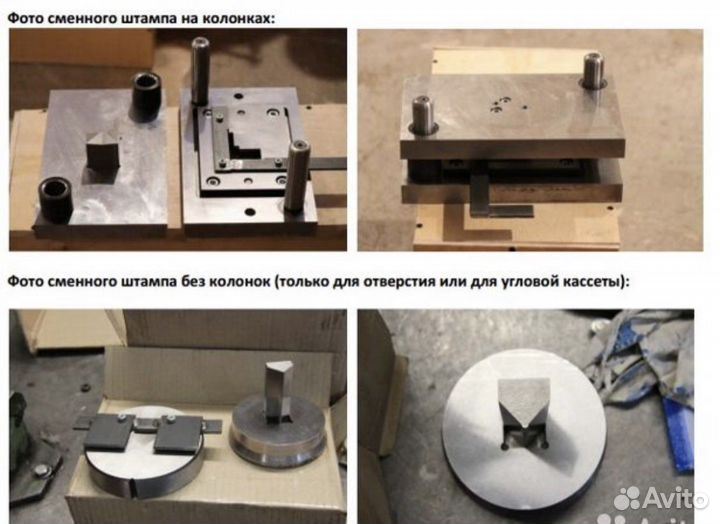 Фото сменного штампа на колонках:

Фото сменного штампа без колонок (только для отверстия или для угловой кассеты):

Avito