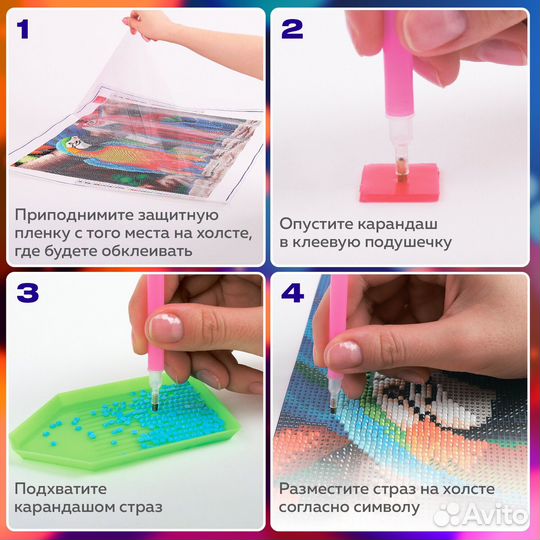 1

Приподнимите защитную пленку с того места на холсте, где будете обклеивать

2

Опустите карандаш в клеевую подушечку

3

Подхватите карандашом страз

4

Разместите страз на холсте согласно символу

Avito