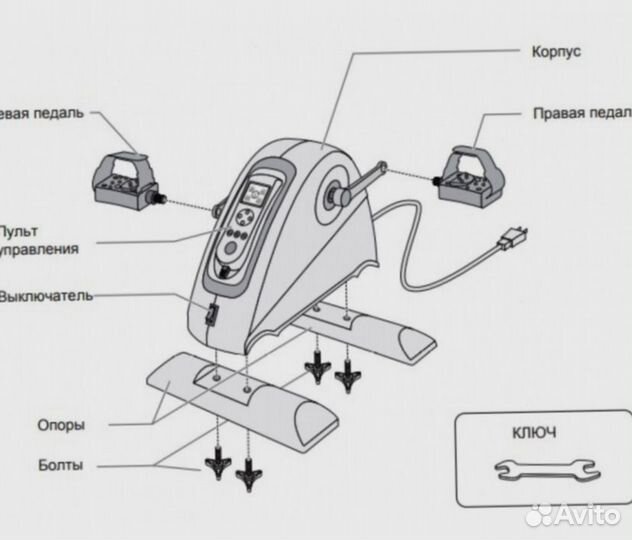 Корпус

евая педаль

Правая педал

Пульт управления

Выключатель

Опоры

Болты

КЛЮЧ

Avito