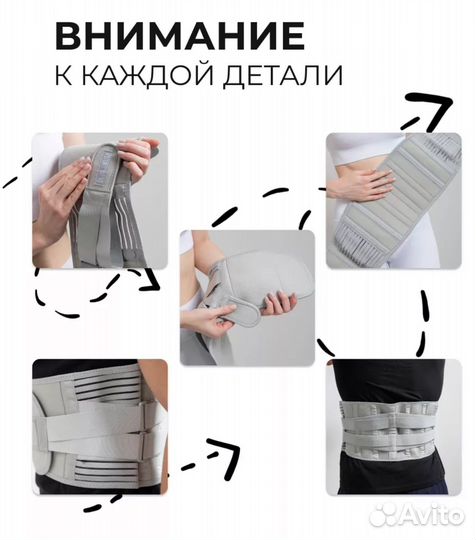 ВНИМАНИЕ
К КАЖДОЙ ДЕТАЛИ

Avito