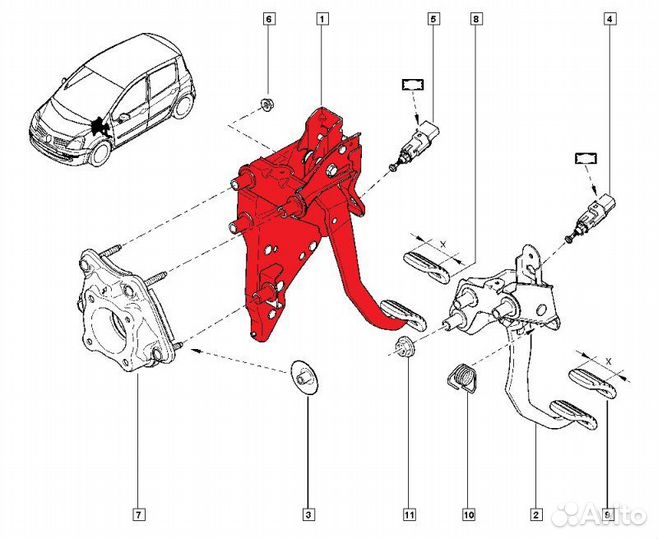 6
1
5
8
4
X
X
7
3
11
10
2
9
Avito