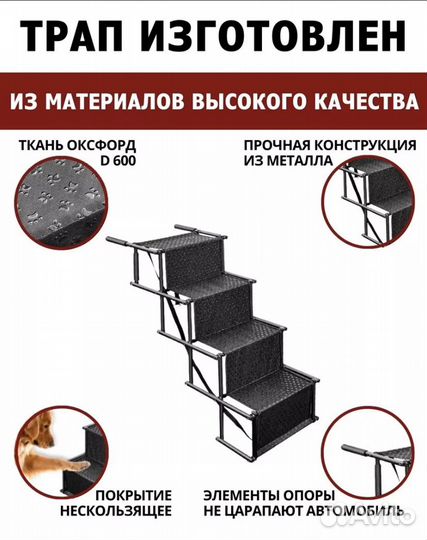 ТРАП ИЗГОТОВЛЕН

ИЗ МАТЕРИАЛОВ ВЫСОКОГО КАЧЕСТВА

ТКАНЬ ОКСФОРД D 600

ПРОЧНАЯ КОНСТРУКЦИЯ ИЗ МЕТАЛЛА

ПОКРЫТИЕ НЕСКОЛЬЗЯЩЕЕ

ЭЛЕМЕНТЫ ОПОРЫ НЕ ЦАРАПАЮТ АВТОМОБИЛЬ

Avito