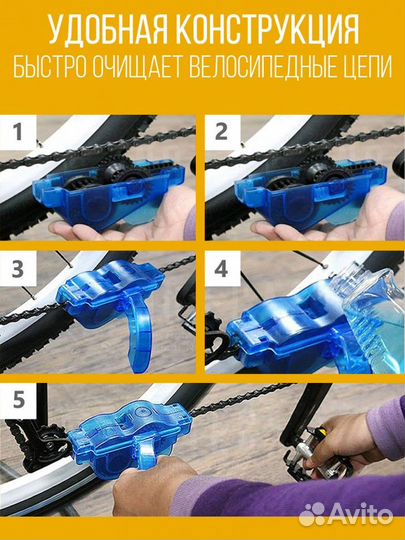 УДОБНАЯ КОНСТРУКЦИЯ
БЫСТРО ОЧИЩАЕТ ВЕЛОСИПЕДНЫЕ ЦЕПИ

1

2

3

4

5

Avito