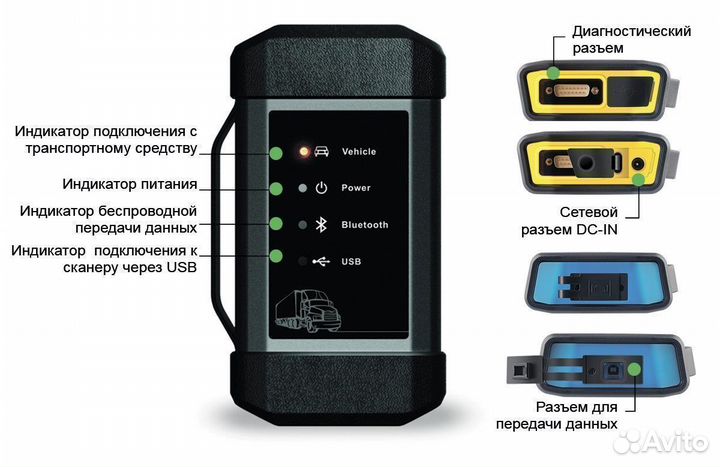 Индикатор подключения с транспортному средству

Индикатор питания

Индикатор беспроводной передачи данных

Индикатор подключения к сканеру через USB

Vehicle

Power

Bluetooth

USB

Диагностический разъем

Сетевой разъем DC-IN

Разъем для передачи данных

Avito