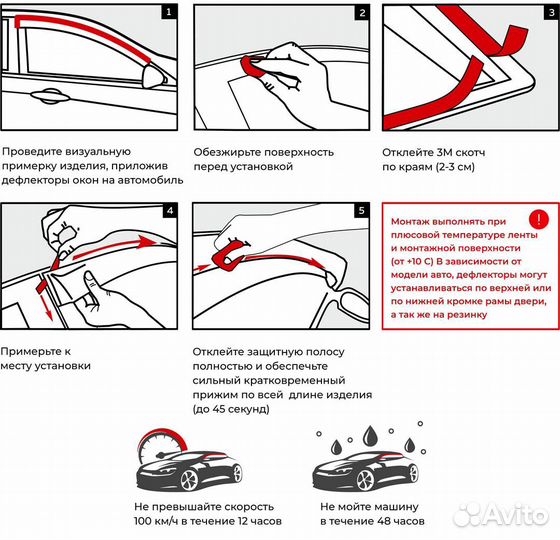 1

Проведите визуальную примерку изделия, приложив дефлекторы окон на автомобиль

2

Обезжирьте поверхность перед установкой

3

Отклейте 3М скотч по краям (2-3 см)

4

Примерьте к месту установки

5

Отклейте защитную полосу полностью и обеспечьте сильный кратковременный прижим по всей длине изделия (до 45 секунд)

!

Монтаж выполнять при плюсовой температуре ленты и монтажной поверхности (от +10 С) В зависимости от модели авто, дефлекторы могут устанавливаться по верхней или по нижней кромке рамы двери, а так же на резинку

Не превышайте скорость 100 км/ч в течение 12 часов

Не мойте машину в течение 48 часов

Avito