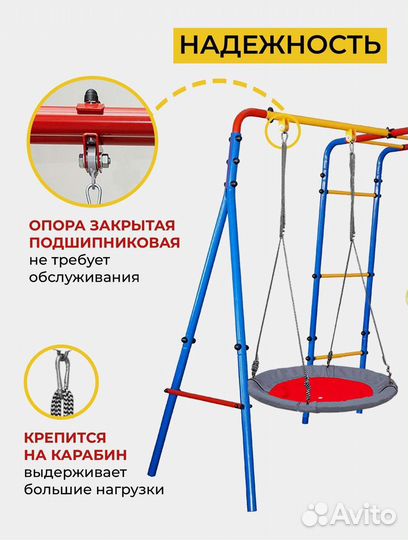 НАДЕЖНОСТЬ

ОПОРА ЗАКРЫТАЯ ПОДШИПНИКОВАЯ
не требует обслуживания

КРЕПИТСЯ НА КАРАБИН
выдерживает большие нагрузки

Avito