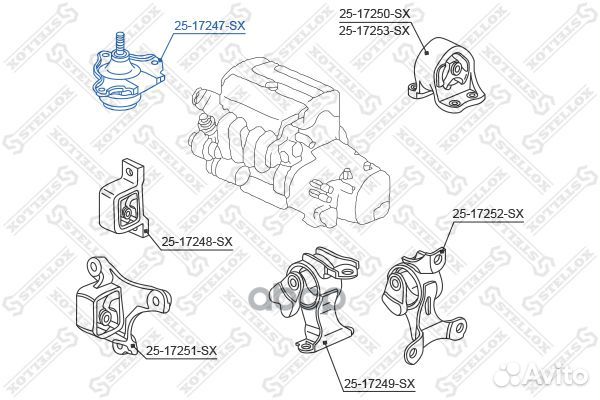 25-17247-SX

25-17250-SX
25-17253-SX

25-17248-SX

25-17252-SX

25-17251-SX

25-17249-SX

STELLOX

Avito