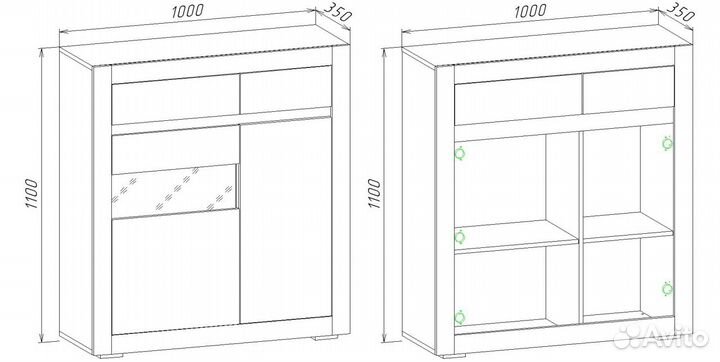 1000
350
1100
1000
350
1100
Avito