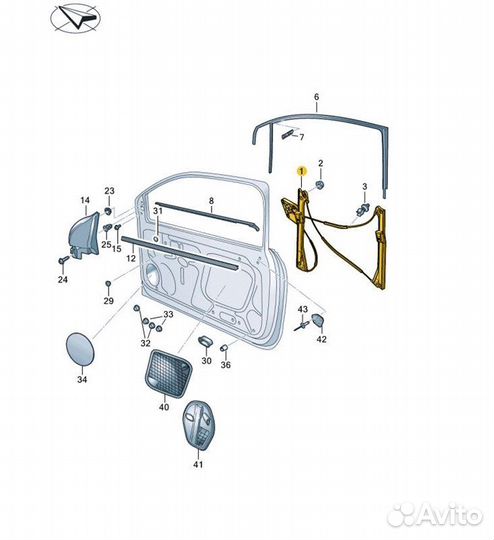 6
7
1
2
3
23
14
8
31
25
15
12
24
29
33
32
43
42
34
30
36
40
41
Avito