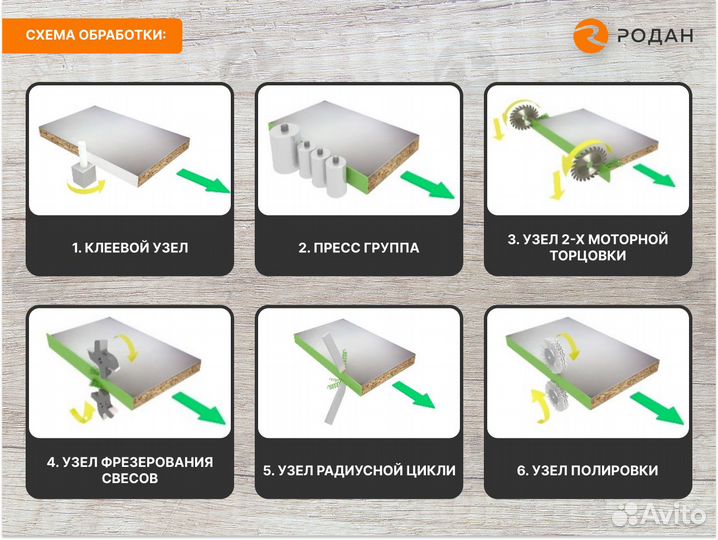 СХЕМА ОБРАБОТКИ:

РОДАН

1. КЛЕЕВОЙ УЗЕЛ

2. ПРЕСС ГРУППА

3. УЗЕЛ 2-Х МОТОРНОЙ ТОРЦОВКИ

4. УЗЕЛ ФРЕЗЕРОВАНИЯ СВЕСОВ

5. УЗЕЛ РАДИУСНОЙ ЦИКЛИ

6. УЗЕЛ ПОЛИРОВКИ

Avito