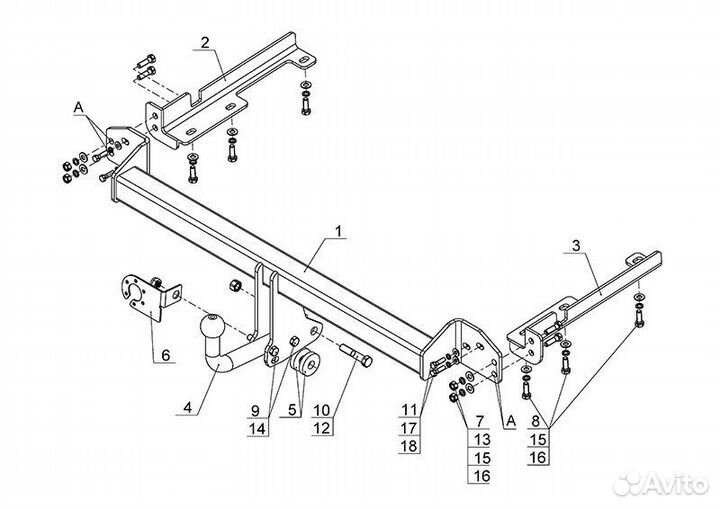 2
A
1
3
6
4
9
14
5
10
12
11
17
18
7
13
15
16
A
8
15
16
Avito