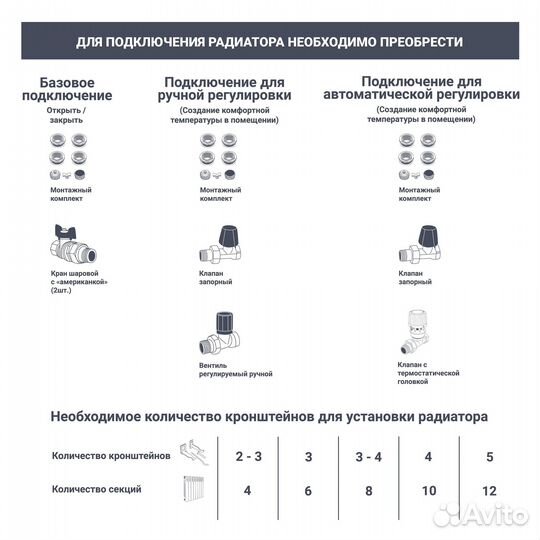 ДЛЯ ПОДКЛЮЧЕНИЯ РАДИАТОРА НЕОБХОДИМО ПРЕОБРЕСТИ

Базовое подключение
Открыть / закрыть

Монтажный комплект

Кран шаровой с «американкой» (2шт.)

Подключение для ручной регулировки
(Создание комфортной температуры в помещении)

Монтажный комплект

Клапан запорный

Вентиль регулируемый ручной

Подключение для автоматической регулировки
(Создание комфортной температуры в помещении)

Монтажный комплект

Клапан запорный

Клапан с термостатической головкой

Необходимое количество кронштейнов для установки радиатора

| Количество кронштейнов | 2 - 3 | 3 | 3 - 4 | 4 | 5 |
|---|---|---|---|---|---|
| Количество секций | 4 | 6 | 8 | 10 | 12 |

Avito