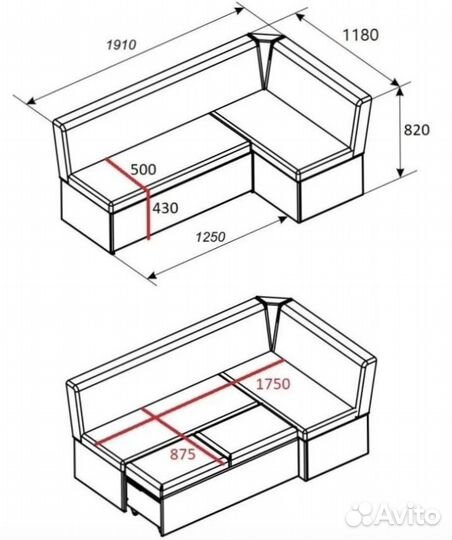 1910
1180
820
500
430
1250
1750
875
Avito