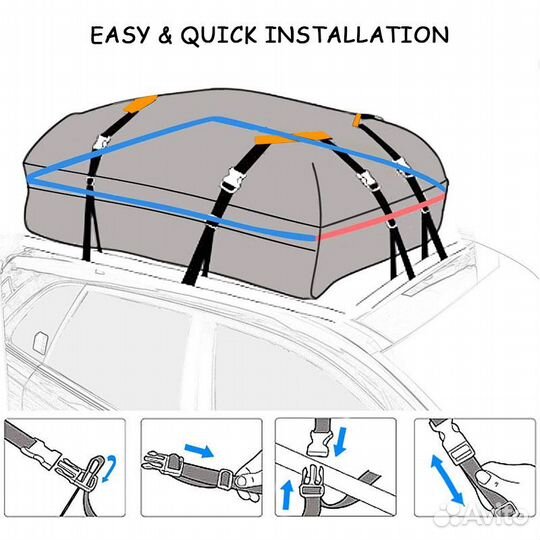 EASY & QUICK INSTALLATION

Avito