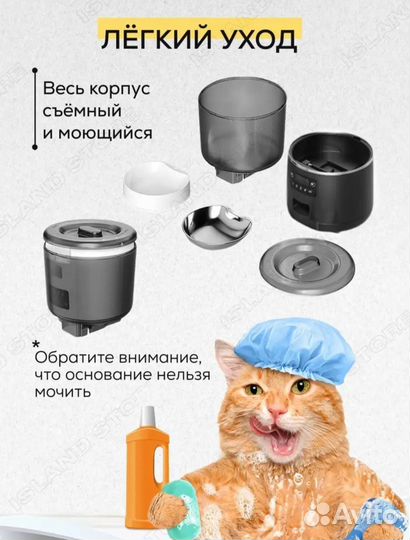 ЛЁГКИЙ УХОД

Весь корпус съёмный и моющийся

* Обратите внимание, что основание нельзя мочить

ISLAND STORE

Avito