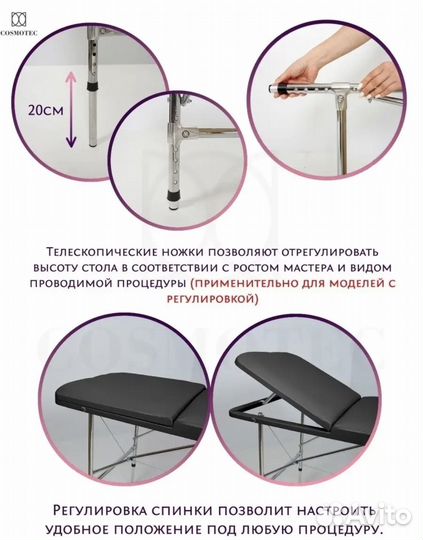 COSMOTEC

20см

Телескопические ножки позволяют отрегулировать высоту стола в соответствии с ростом мастера и видом проводимой процедуры (применительно для моделей с регулировкой)

COSMOTEC

Регулировка спинки позволит настроить удобное положение под любую процедуру.

Avito