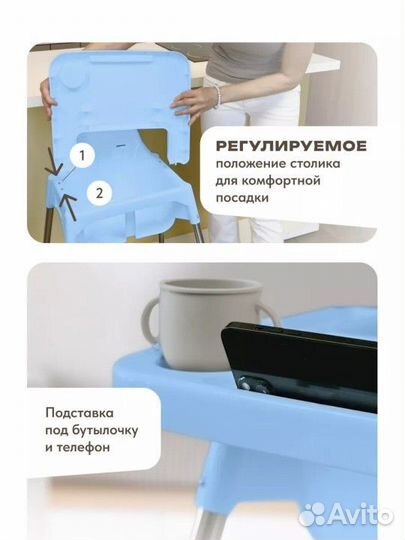 1

2

РЕГУЛИРУЕМОЕ
положение столика для комфортной посадки

Подставка под бутылочку и телефон

Avito