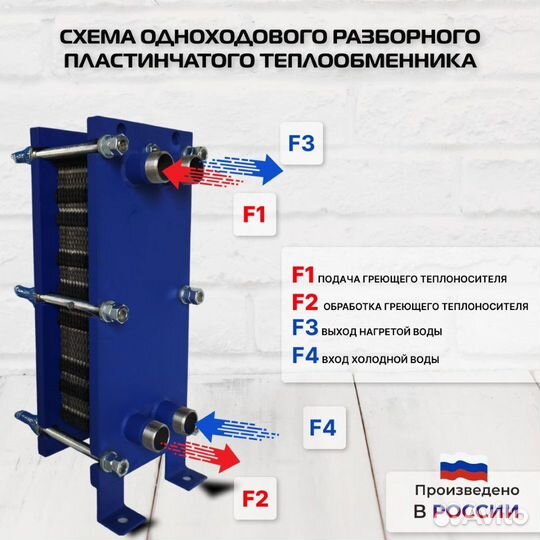 СХЕМА ОДНОХОДОВОГО РАЗБОРНОГО ПЛАСТИНЧАТОГО ТЕПЛООБМЕННИКА

F3

F1

F1 ПОДАЧА ГРЕЮЩЕГО ТЕПЛОНОСИТЕЛЯ
F2 ОБРАБОТКА ГРЕЮЩЕГО ТЕПЛОНОСИТЕЛЯ
F3 ВЫХОД НАГРЕТОЙ ВОДЫ
F4 ВХОД ХОЛОДНОЙ ВОДЫ

F4

F2

Произведено
В РОССИИ

Avito