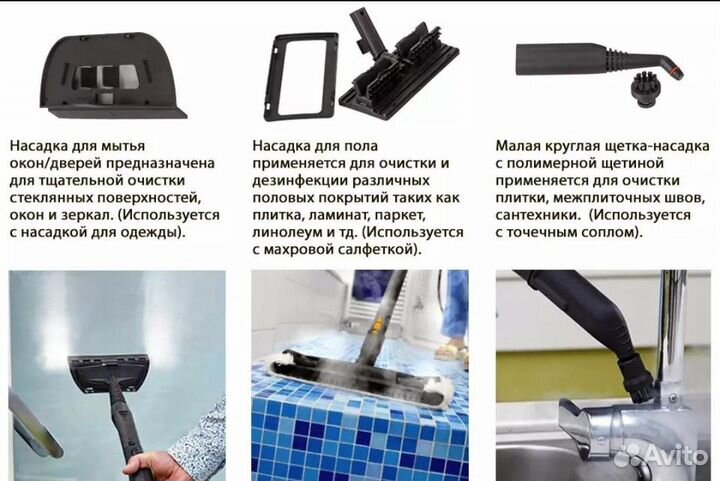 Насадка для мытья окон/дверей предназначена для тщательной очистки стеклянных поверхностей, окон и зеркал. (Используется с насадкой для одежды).

Насадка для пола применяется для очистки и дезинфекции различных половых покрытий таких как плитка, ламинат, паркет, линолеум и тд. (Используется с махровой салфеткой).

Малая круглая щетка-насадка с полимерной щетиной применяется для очистки плитки, межплиточных швов, сантехники. (Используется с точечным соплом).

Avito