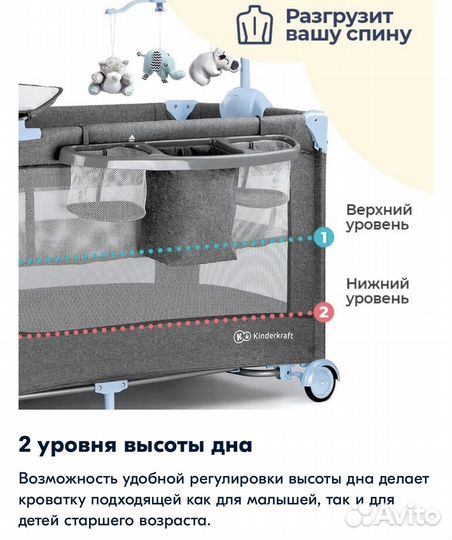 Разгрузит вашу спину

Верхний уровень

1

Нижний уровень

2

Kinderkraft

2 уровня высоты дна

Возможность удобной регулировки высоты дна делает кроватку подходящей как для малышей, так и для детей старшего возраста.

Avito