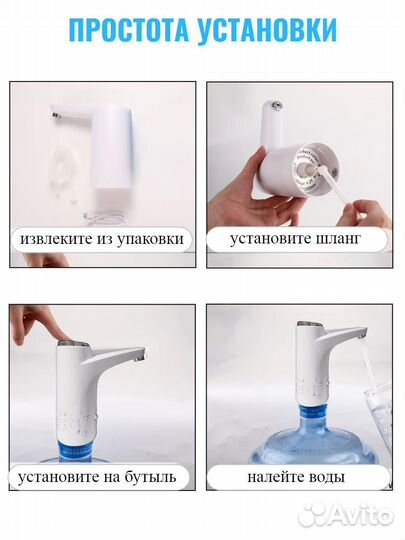 ПРОСТОТА УСТАНОВКИ

извлеките из упаковки

установите шланг

установите на бутыль

налейте воды

Avito