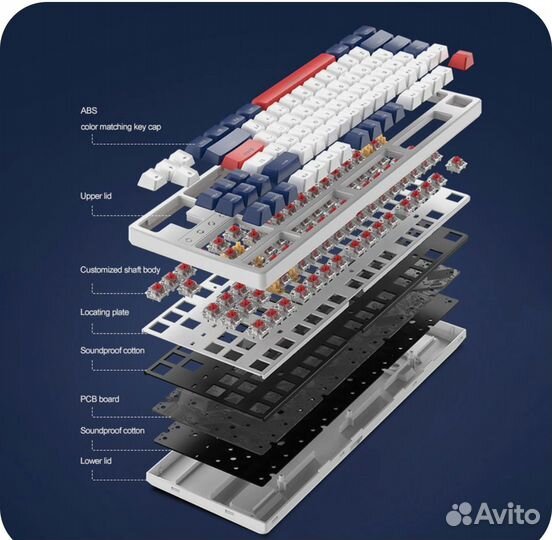 ABS
color matching key cap

Upper lid

Customized shaft body

Locating plate

Soundproof cotton

PCB board

Soundproof cotton

Lower lid

Avito