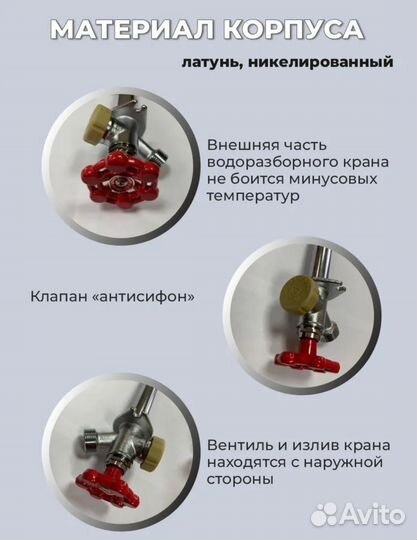 МАТЕРИАЛ КОРПУСА

латунь, никелированный

Внешняя часть водоразборного крана не боится минусовых температур

Клапан «антисифон»

Вентиль и излив крана находятся с наружной стороны

Avito