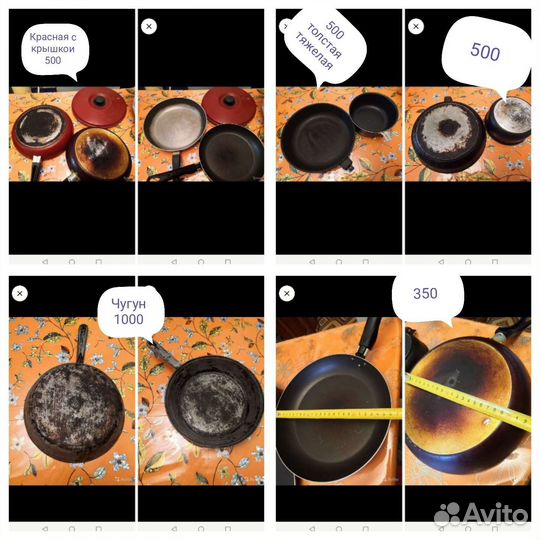 Красная с крышкои 500

500 толстая тяжелая

500

Чугун 1000

350

Avito