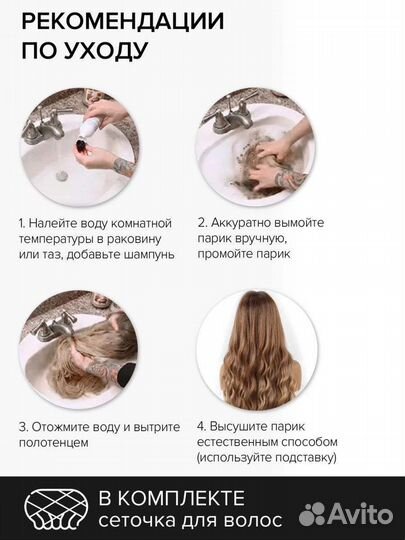 РЕКОМЕНДАЦИИ ПО УХОДУ

1. Налейте воду комнатной температуры в раковину или таз, добавьте шампунь

2. Аккуратно вымойте парик вручную, промойте парик

3. Отожмите воду и вытрите полотенцем

4. Высушите парик естественным способом (используйте подставку)

В КОМПЛЕКТЕ
сеточка для волос

Avito