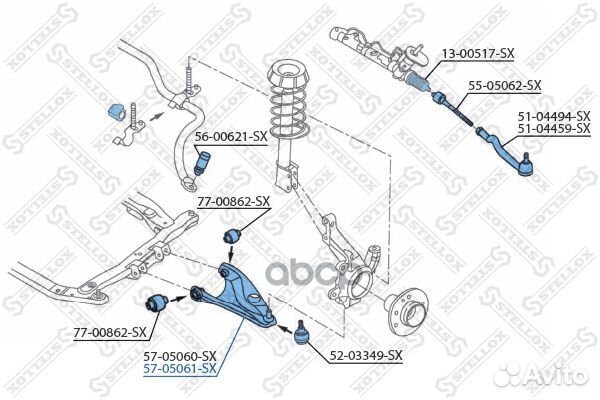 13-00517-SX
55-05062-SX
51-04494-SX
51-04459-SX
56-00621-SX
77-00862-SX
77-00862-SX
57-05060-SX
57-05061-SX
52-03349-SX
STELLOX
Avito